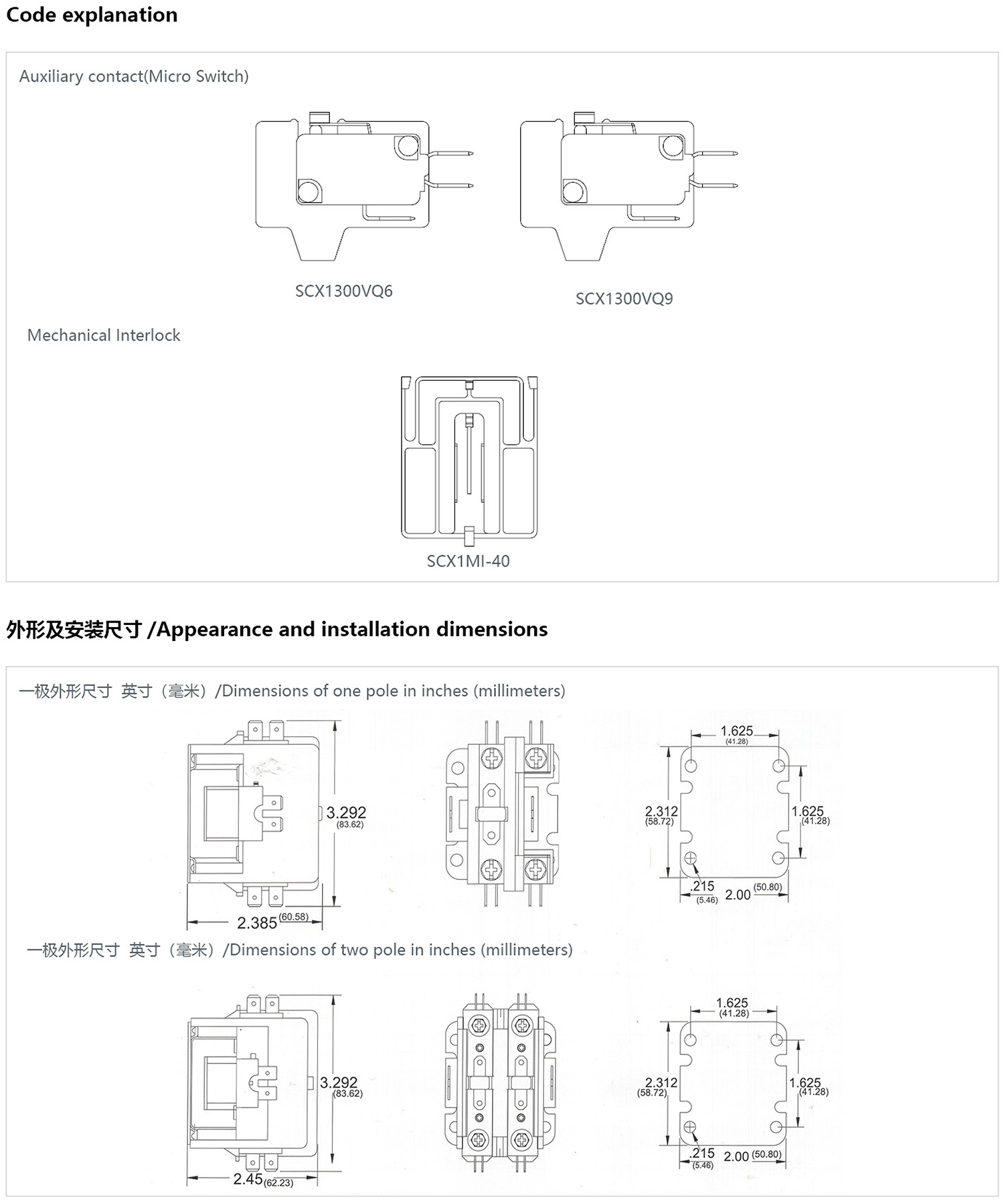 Code explanation

Auxiliary contact(Micro Switch)

SCX1300VQ6

SCX1300VQ9

Mechanical Interlock

SCX1MI-40

外形及安装尺寸 /Appearance and installation dimensions

一极外形尺寸 英寸（毫米）/Dimensions of one pole in inches (millimeters)

3.292 (83.62)

2.385 (60.58)

1.625 (41.28)

2.312 (58.72)

1.625 (41.28)

.215 (5.46)

2.00 (50.80)

一极外形尺寸 英寸（毫米）/Dimensions of two pole in inches (millimeters)

3.292 (83.62)

2.45 (62.23)

1.625 (41.28)

2.312 (58.72)

1.625 (41.28)

.215 (5.46)

2.00 (50.80)