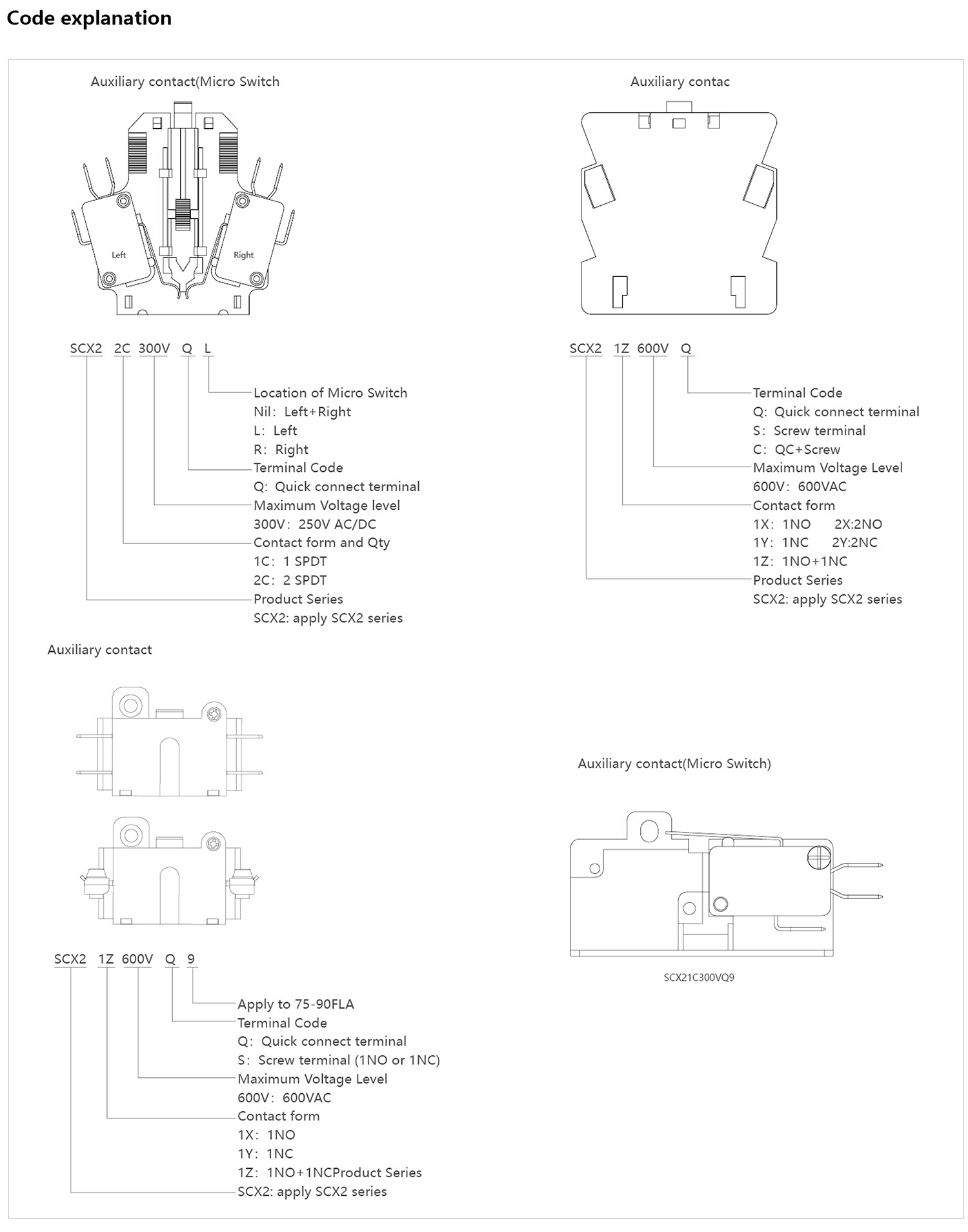 Code explanation

Auxiliary contact(Micro Switch

Left

Right

SCX2 2C 300V Q L

Location of Micro Switch
Nil: Left+Right
L: Left
R: Right
Terminal Code
Q: Quick connect terminal
Maximum Voltage level
300V: 250V AC/DC
Contact form and Qty
1C: 1 SPDT
2C: 2 SPDT
Product Series
SCX2: apply SCX2 series

Auxiliary contac

SCX2 1Z 600V Q

Terminal Code
Q: Quick connect terminal
S: Screw terminal
C: QC+Screw
Maximum Voltage Level
600V: 600VAC
Contact form
1X: 1NO 2X:2NO
1Y: 1NC 2Y:2NC
1Z: 1NO+1NC
Product Series
SCX2: apply SCX2 series

Auxiliary contact

SCX2 1Z 600V Q 9

Apply to 75-90FLA
Terminal Code
Q: Quick connect terminal
S: Screw terminal (1NO or 1NC)
Maximum Voltage Level
600V: 600VAC
Contact form
1X: 1NO
1Y: 1NC
1Z: 1NO+1NCProduct Series
SCX2: apply SCX2 series

Auxiliary contact(Micro Switch)

SCX21C300VQ9