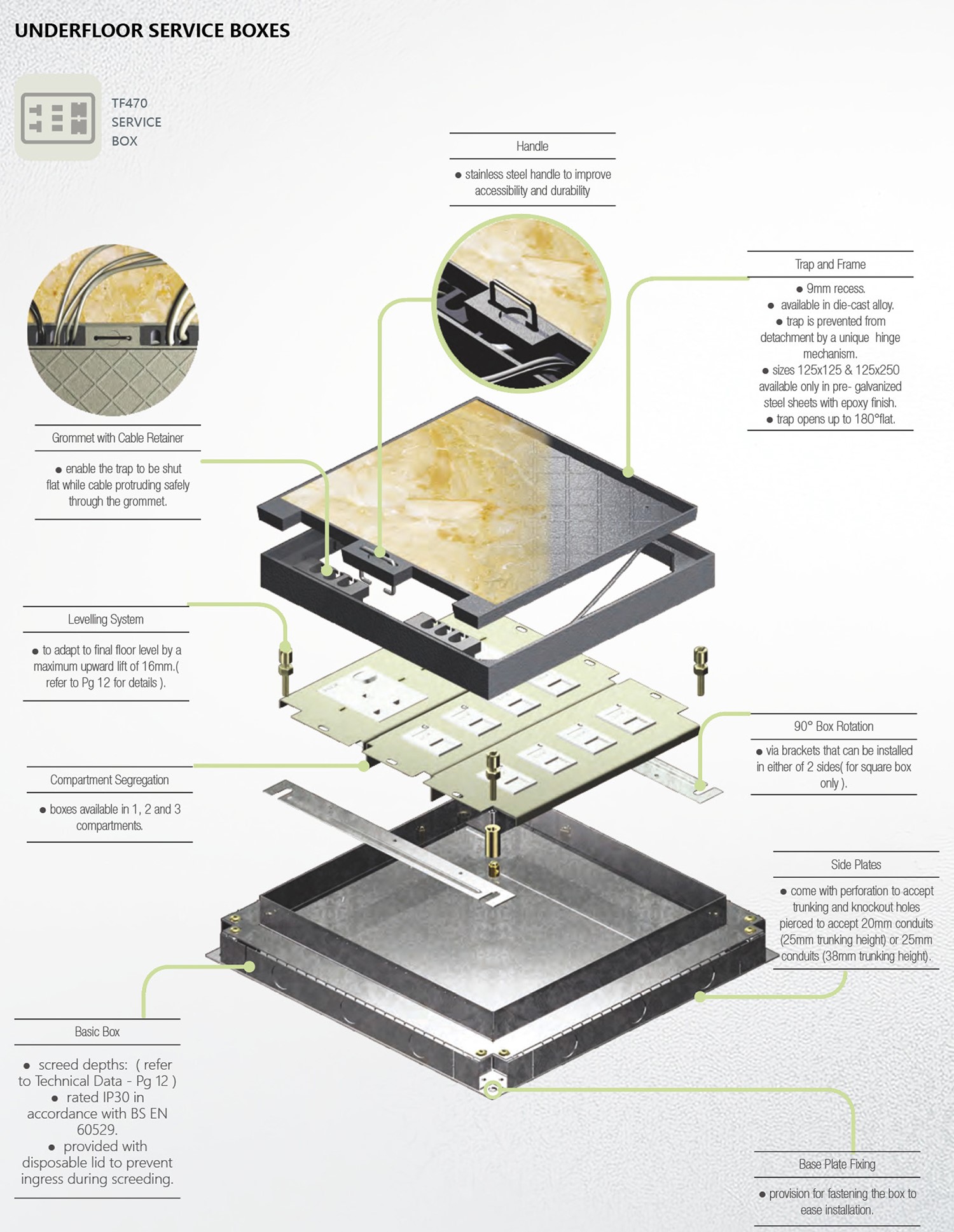 UNDERFLOOR SERVICE BOXES

TF470
SERVICE
BOX

Handle

● stainless steel handle to improve accessibility and durability

Trap and Frame

● 9mm recess.
● available in die-cast alloy.
● trap is prevented from detachment by a unique hinge mechanism.
● sizes 125x125 & 125x250 available only in pre- galvanized steel sheets with epoxy finish.
● trap opens up to 180°flat.

Grommet with Cable Retainer

● enable the trap to be shut flat while cable protruding safely through the grommet.

Levelling System

● to adapt to final floor level by a maximum upward lift of 16mm.( refer to Pg 12 for details ).

90° Box Rotation

● via brackets that can be installed in either of 2 sides( for square box only ).

Compartment Segregation

● boxes available in 1, 2 and 3 compartments.

Side Plates

● come with perforation to accept trunking and knockout holes pierced to accept 20mm conduits (25mm trunking height) or 25mm conduits (38mm trunking height).

Basic Box

● screed depths: ( refer to Technical Data - Pg 12 )
● rated IP30 in accordance with BS EN 60529.
● provided with disposable lid to prevent ingress during screeding.

Base Plate Fixing

● provision for fastening the box to ease installation.